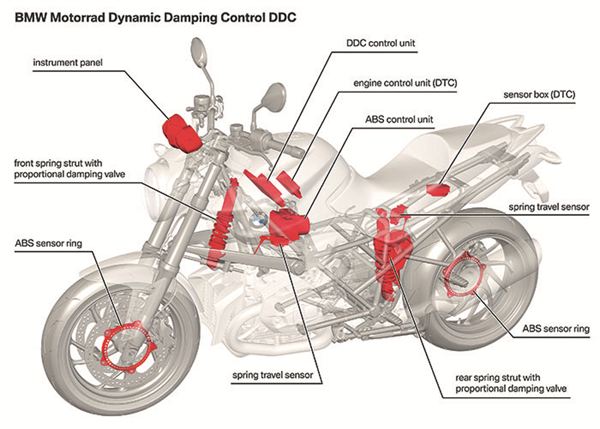 BMW Motorrad Dynamic Damping Control DDC

instrument panel

DDC control unit

engine control unit (DTC)

sensor box (DTC)

ABS control unit

front spring strut with proportional damping valve

spring travel sensor

ABS sensor ring

ABS sensor ring

spring travel sensor

rear spring strut with proportional damping valve