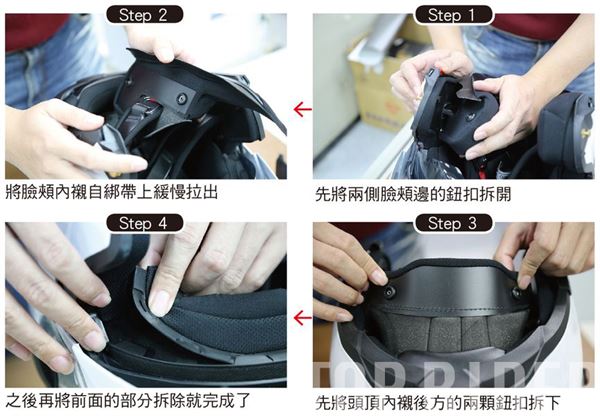 Step 2

將臉頰內襯自綁帶上緩慢拉出

Step 1

先將兩側臉頰邊的鈕扣拆開

Step 4

之後再將前面的部分拆除就完成了

Step 3

TOP RIDER

先將頭頂內襯後方的兩顆鈕扣拆下